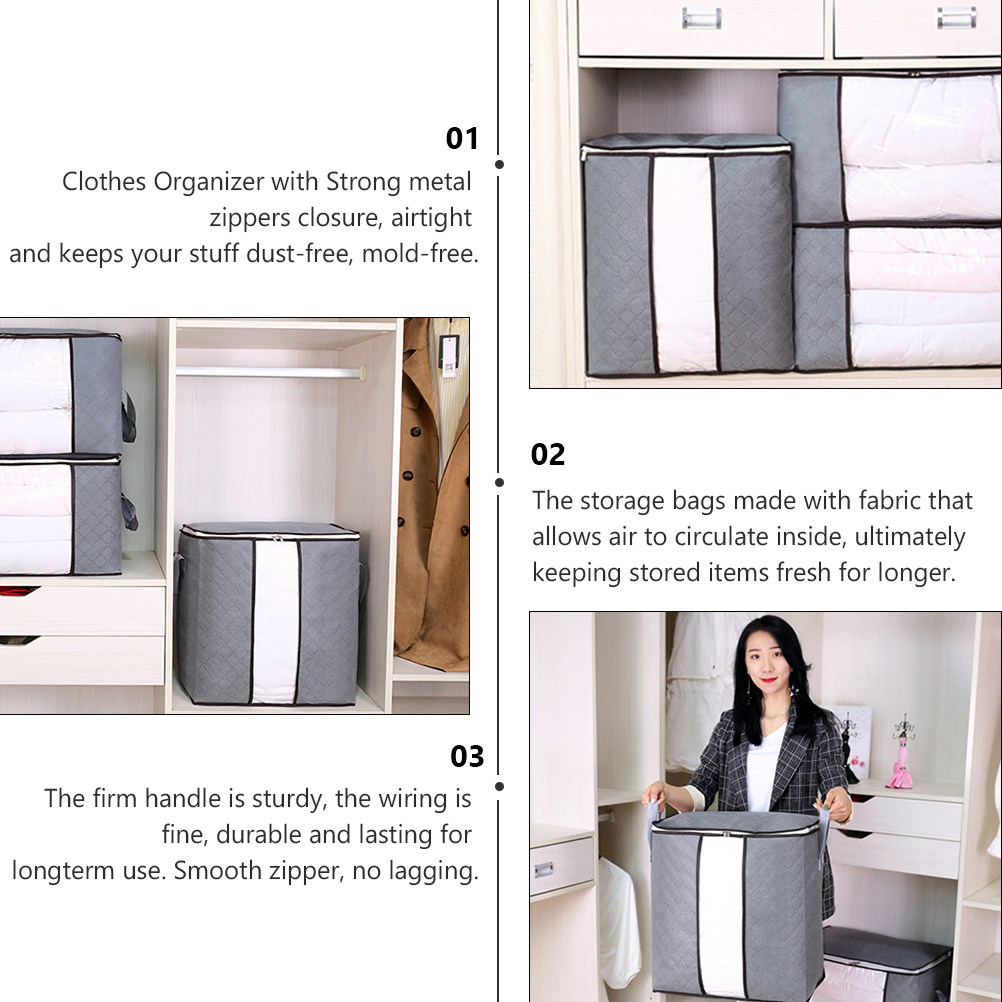 01

Clothes Organizer with Strong metal zippers closure, airtight and keeps your stuff dust-free, mold-free.

02

The storage bags made with fabric that allows air to circulate inside, ultimately keeping stored items fresh for longer.

03

The firm handle is sturdy, the wiring is fine, durable and lasting for longterm use. Smooth zipper, no lagging.